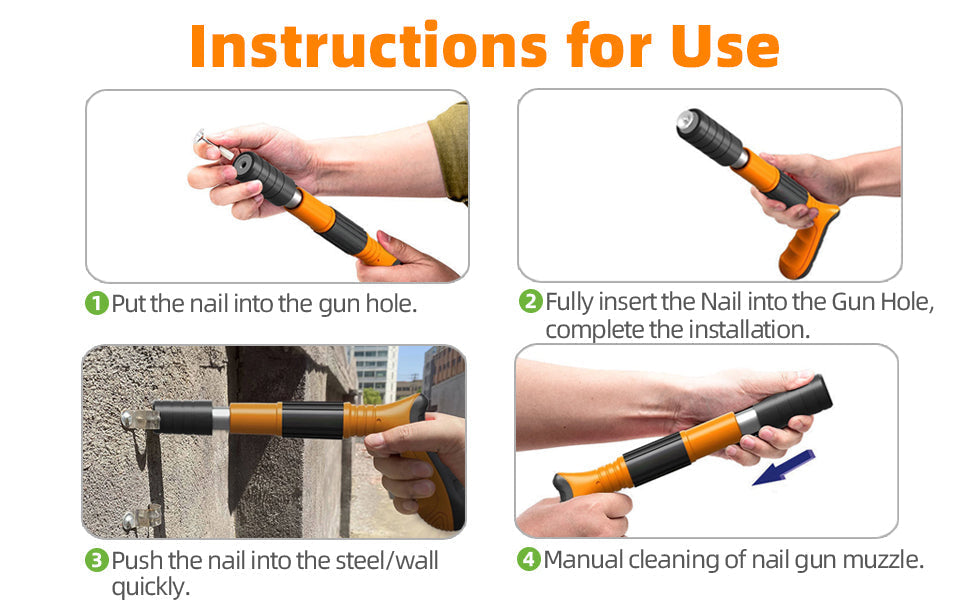 Instructions for Use

1 Put the nail into the gun hole.

2 Fully insert the Nail into the Gun Hole, complete the installation.

3 Push the nail into the steel/wall quickly.

4 Manual cleaning of nail gun muzzle.