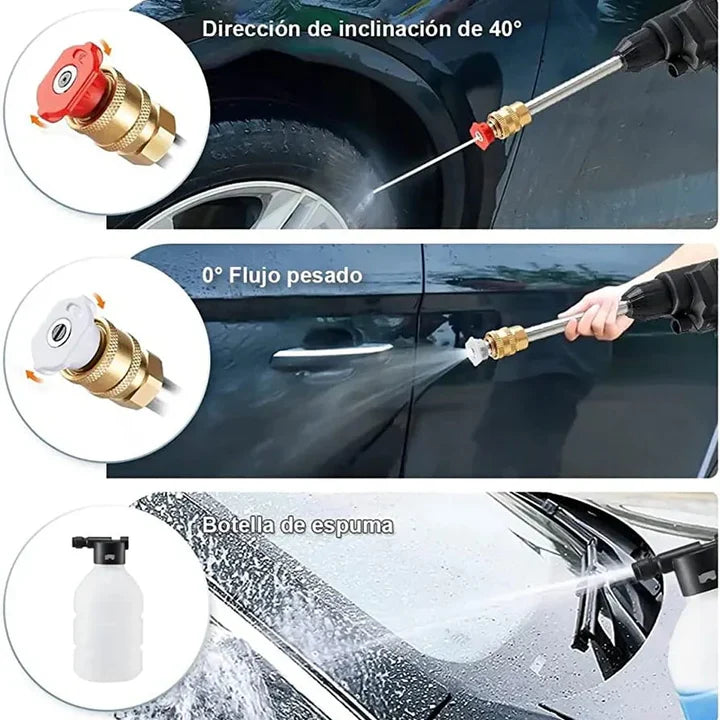 Dirección de inclinación de 40°

0° Flujo pesado

Botella de espuma