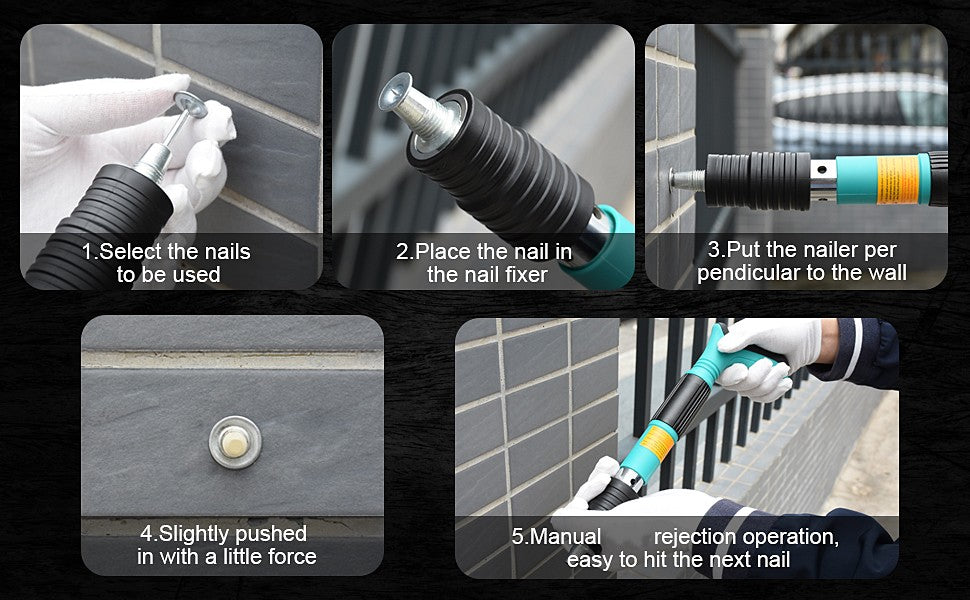 1.Select the nails to be used

2.Place the nail in the nail fixer

3.Put the nailer per pendicular to the wall

4.Slightly pushed in with a little force

5.Manual rejection operation, easy to hit the next nail